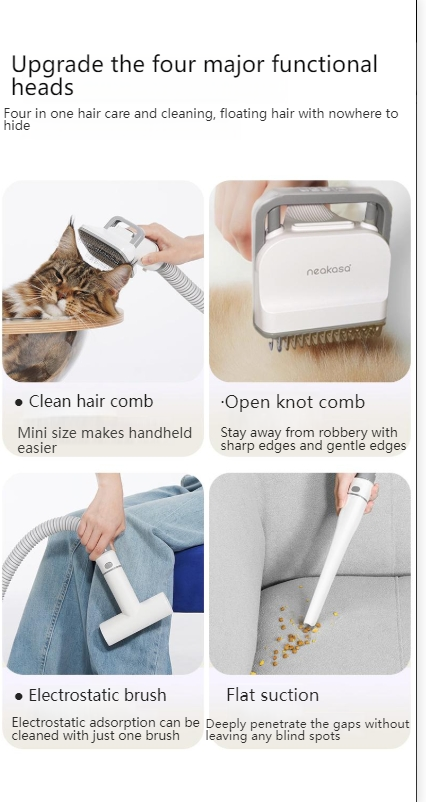 Upgrade the four major functional heads

Four in one hair care and cleaning, floating hair with nowhere to hide

neakasa

● Clean hair comb

Mini size makes handheld easier

·Open knot comb

Stay away from robbery with sharp edges and gentle edges

● Electrostatic brush

Electrostatic adsorption can be cleaned with just one brush

Flat suction

Deeply penetrate the gaps without leaving any blind spots