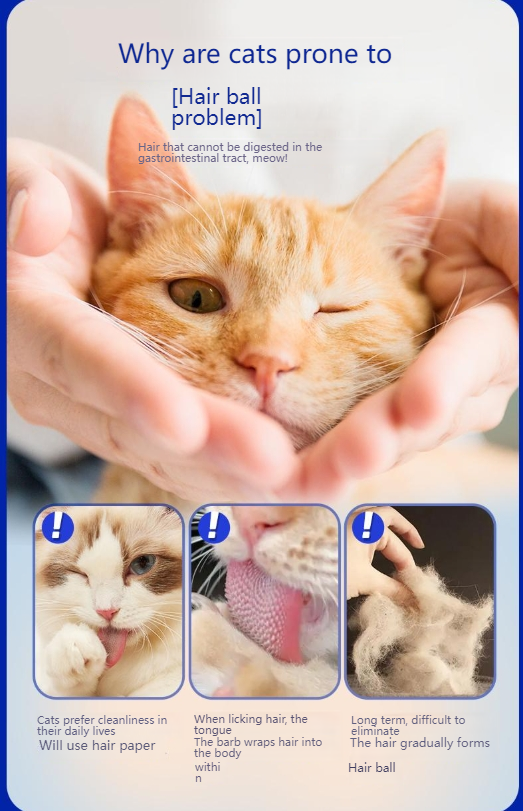 Why are cats prone to

[Hair ball problem]

Hair that cannot be digested in the gastrointestinal tract, meow!

!

!

!

Cats prefer cleanliness in their daily lives
Will use hair paper

When licking hair, the tongue
The barb wraps hair into the body
withi
n

Long term, difficult to eliminate
The hair gradually forms

Hair ball