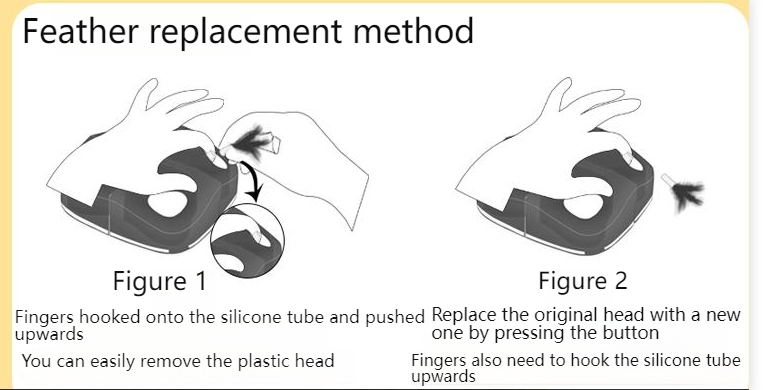 Feather replacement method

Figure 1

Fingers hooked onto the silicone tube and pushed upwards

You can easily remove the plastic head

Figure 2

Replace the original head with a new one by pressing the button

Fingers also need to hook the silicone tube upwards