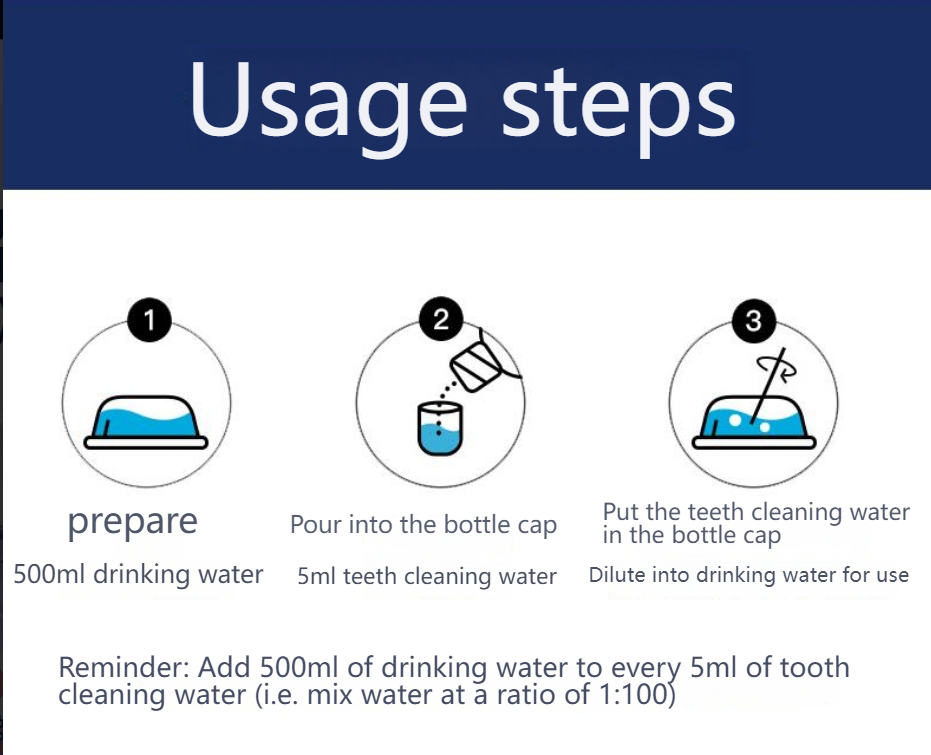 Usage steps

1

prepare

500ml drinking water

2

Pour into the bottle cap

5ml teeth cleaning water

3

Put the teeth cleaning water in the bottle cap

Dilute into drinking water for use

Reminder: Add 500ml of drinking water to every 5ml of tooth cleaning water (i.e. mix water at a ratio of 1:100)