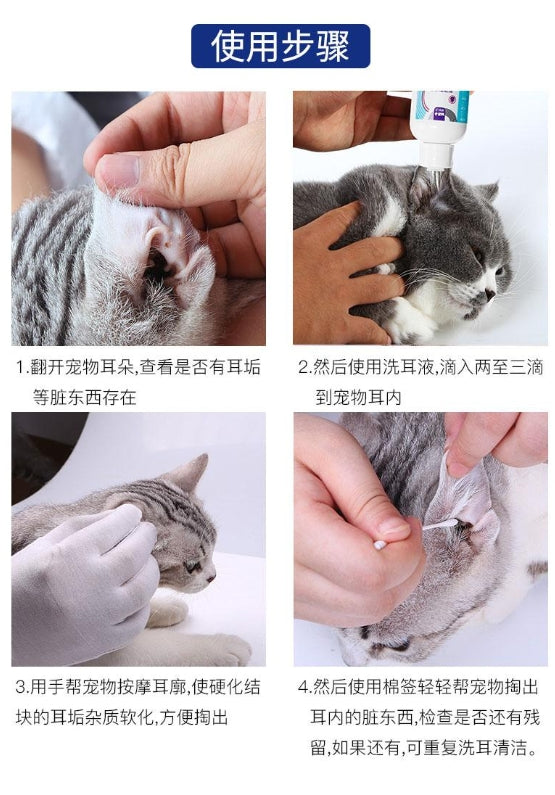 使用步骤

1.翻开宠物耳朵,查看是否有耳垢等脏东西存在

2.然后使用洗耳液,滴入两至三滴到宠物耳内

3.用手帮宠物按摩耳廓,使硬化结块的耳垢杂质软化,方便掏出

4.然后使用棉签轻轻帮宠物掏出耳内的脏东西,检查是否还有残留,如果还有,可重复洗耳清洁。