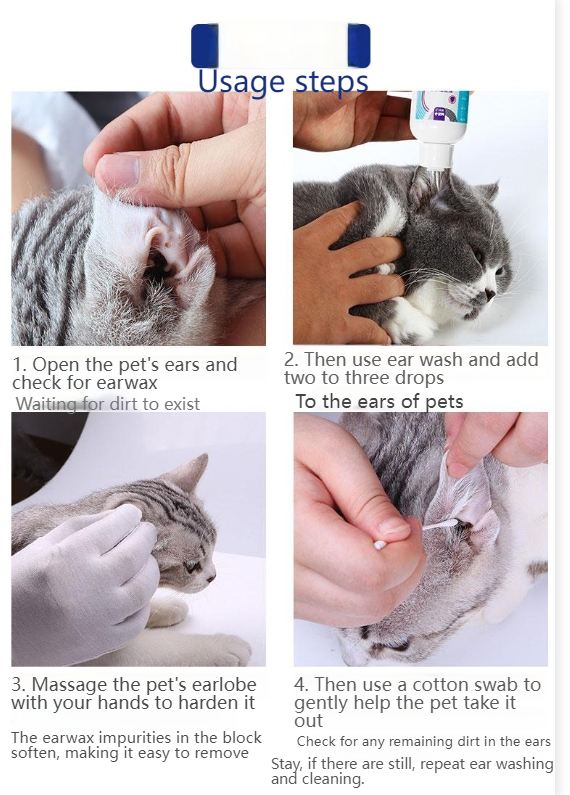 Usage steps

1. Open the pet's ears and check for earwax

Waiting for dirt to exist

2. Then use ear wash and add two to three drops

To the ears of pets

3. Massage the pet's earlobe with your hands to harden it

The earwax impurities in the block soften, making it easy to remove

4. Then use a cotton swab to gently help the pet take it out

Check for any remaining dirt in the ears

Stay, if there are still, repeat ear washing and cleaning.